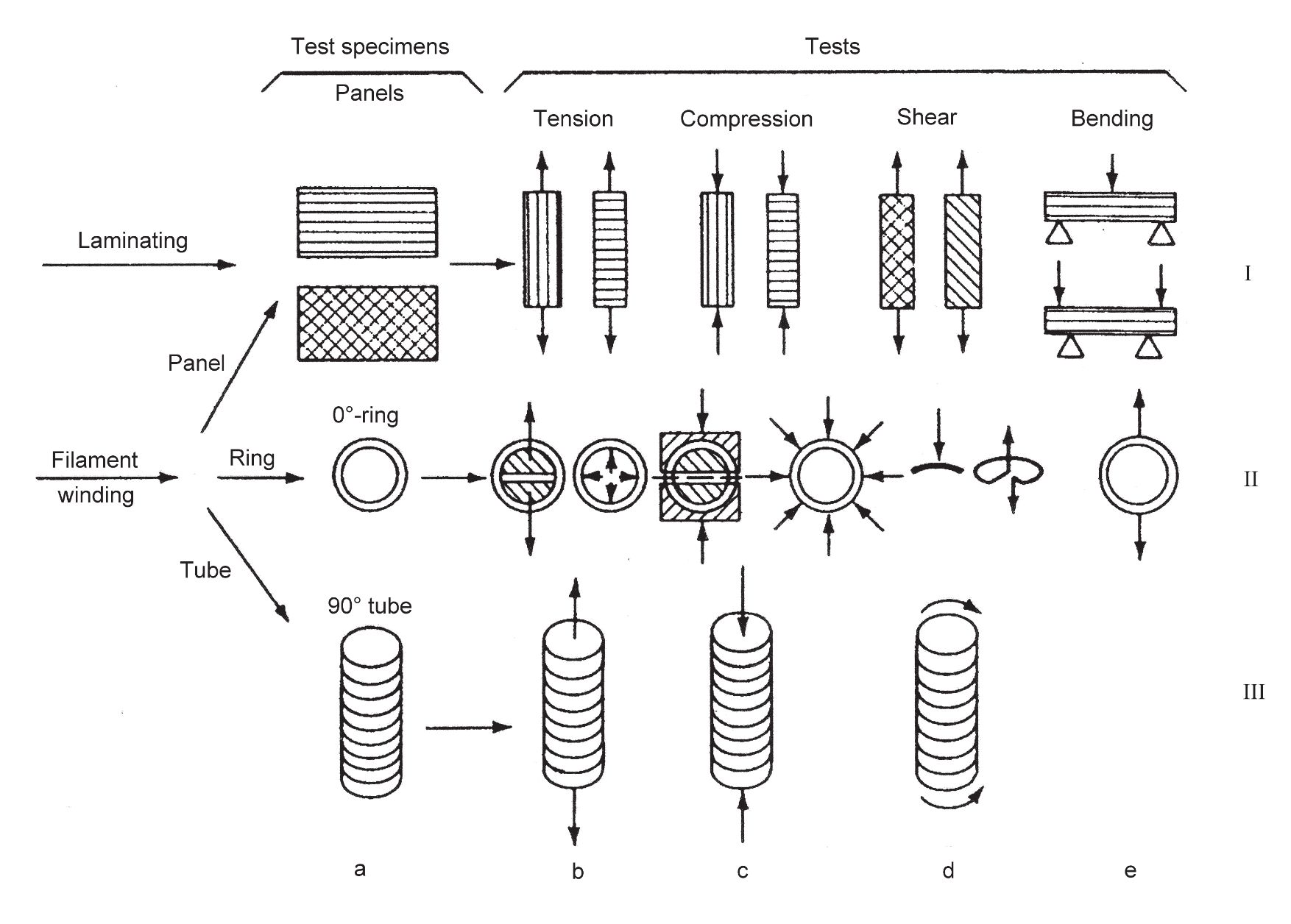 Test specimens

Tests

Panels

Tension

Compression

Shear

Bending

Laminating

I

Panel

0°-ring

Filament winding

Ring

II

Tube

90° tube

III

a

b

c

d

e